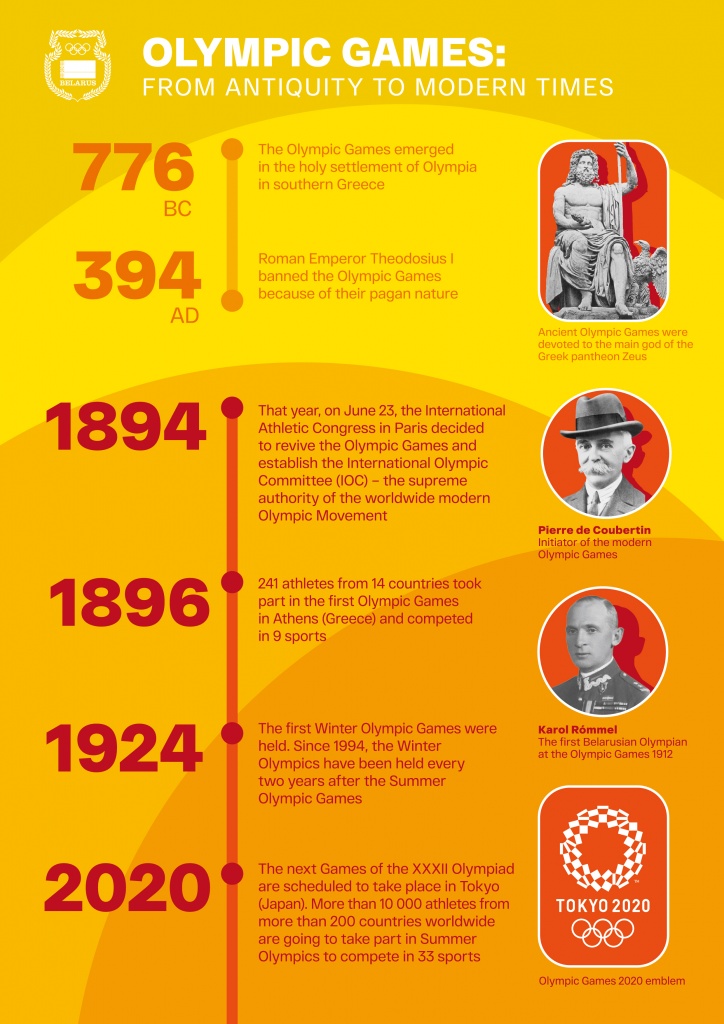 BELARUS

OLYMPIC GAMES:
FROM ANTIQUITY TO MODERN TIMES

776 BC

The Olympic Games emerged in the holy settlement of Olympia in southern Greece

394 AD

Roman Emperor Theodosius I banned the Olympic Games because of their pagan nature

Ancient Olympic Games were devoted to the main god of the Greek pantheon Zeus

1894

That year, on June 23, the International Athletic Congress in Paris decided to revive the Olympic Games and establish the International Olympic Committee (IOC) – the supreme authority of the worldwide modern Olympic Movement

Pierre de Coubertin
Initiator of the modern Olympic Games

1896

241 athletes from 14 countries took part in the first Olympic Games in Athens (Greece) and competed in 9 sports

Karol Rómmel
The first Belarusian Olympian at the Olympic Games 1912

1924

The first Winter Olympic Games were held. Since 1994, the Winter Olympics have been held every two years after the Summer Olympic Games

2020

The next Games of the XXXII Olympiad are scheduled to take place in Tokyo (Japan). More than 10 000 athletes from more than 200 countries worldwide are going to take part in Summer Olympics to compete in 33 sports

TOKYO 2020

Olympic Games 2020 emblem