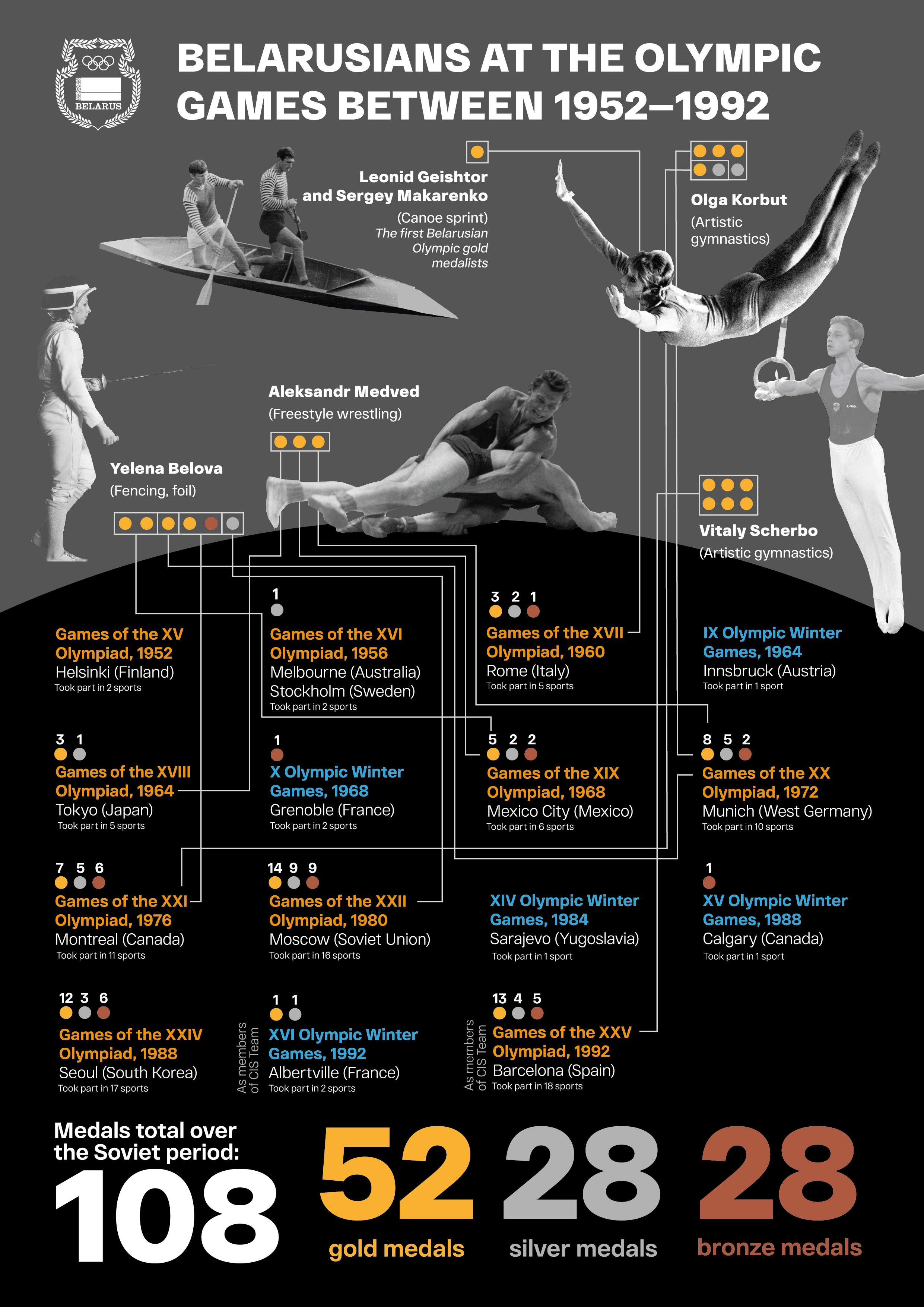 BELARUS

BELARUSIANS AT THE OLYMPIC GAMES BETWEEN 1952–1992

Leonid Geishtor and Sergey Makarenko
(Canoe sprint)
The first Belarusian Olympic gold medalists

Olga Korbut
(Artistic gymnastics)

Aleksandr Medved
(Freestyle wrestling)

Yelena Belova
(Fencing, foil)

Vitaly Scherbo
(Artistic gymnastics)

Games of the XV Olympiad, 1952
Helsinki (Finland)
Took part in 2 sports

1
Games of the XVI Olympiad, 1956
Melbourne (Australia)
Stockholm (Sweden)
Took part in 2 sports

3 2 1
Games of the XVII Olympiad, 1960
Rome (Italy)
Took part in 5 sports

IX Olympic Winter Games, 1964
Innsbruck (Austria)
Took part in 1 sport

3 1
Games of the XVIII Olympiad, 1964
Tokyo (Japan)
Took part in 5 sports

1
X Olympic Winter Games, 1968
Grenoble (France)
Took part in 2 sports

5 2 2
Games of the XIX Olympiad, 1968
Mexico City (Mexico)
Took part in 6 sports

8 5 2
Games of the XX Olympiad, 1972
Munich (West Germany)
Took part in 10 sports

7 5 6
Games of the XXI Olympiad, 1976
Montreal (Canada)
Took part in 11 sports

14 9 9
Games of the XXII Olympiad, 1980
Moscow (Soviet Union)
Took part in 16 sports

XIV Olympic Winter Games, 1984
Sarajevo (Yugoslavia)
Took part in 1 sport

1
XV Olympic Winter Games, 1988
Calgary (Canada)
Took part in 1 sport

12 3 6
Games of the XXIV Olympiad, 1988
Seoul (South Korea)
Took part in 17 sports

As members of CIS Team
1 1
XVI Olympic Winter Games, 1992
Albertville (France)
Took part in 2 sports

As members of CIS Team
13 4 5
Games of the XXV Olympiad, 1992
Barcelona (Spain)
Took part in 18 sports

Medals total over the Soviet period:
108
52
gold medals
28
silver medals
28
bronze medals